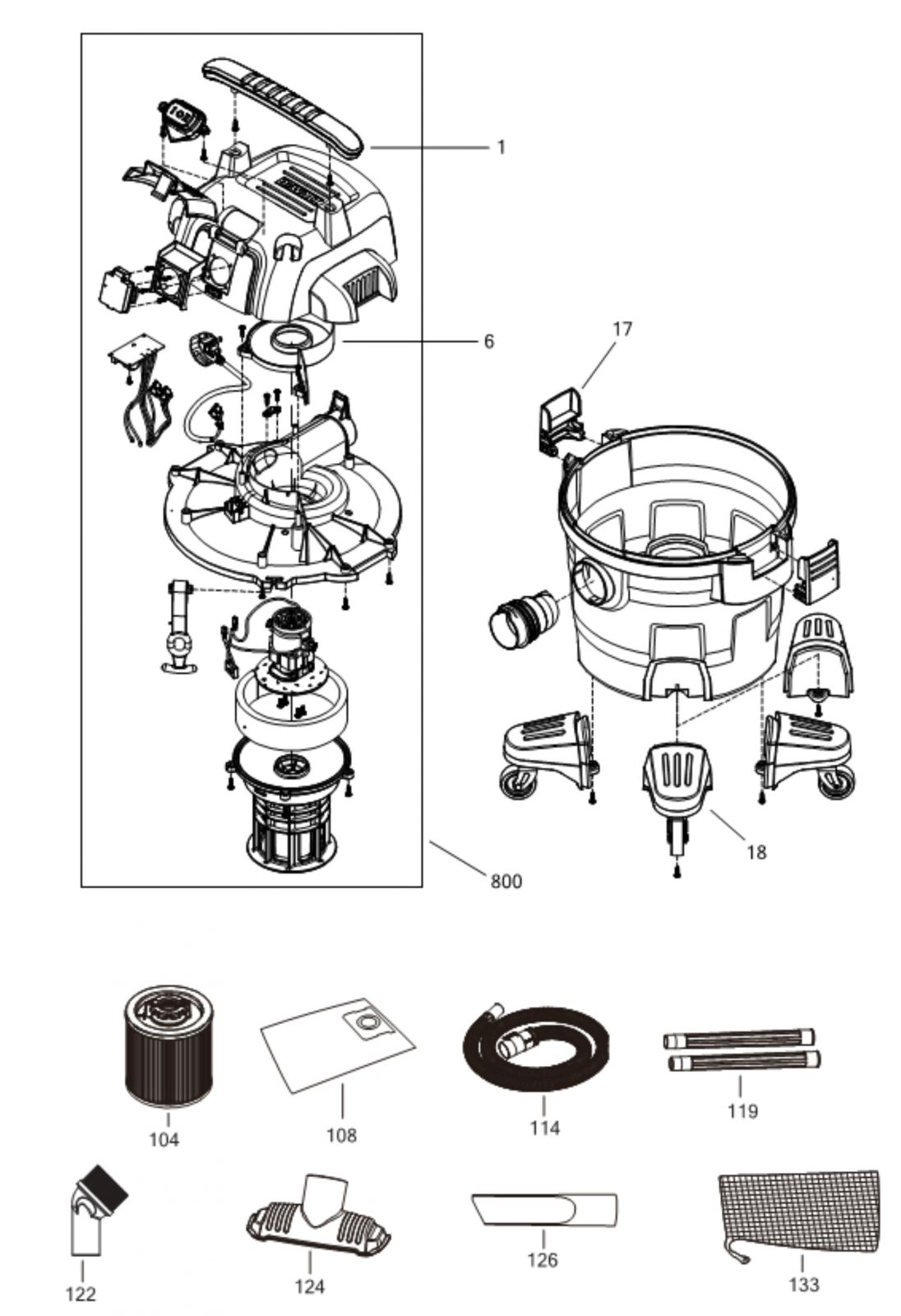 1
6
17
18
800
104
108
114
119
122
124
126
133